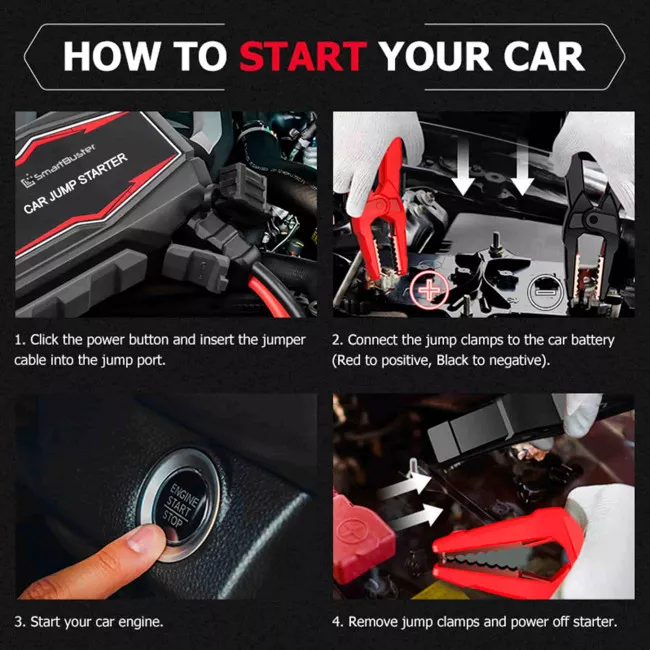 HOW TO START YOUR CAR

SmartBuster
CAR JUMP STARTER

1. Click the power button and insert the jumper cable into the jump port.

2. Connect the jump clamps to the car battery (Red to positive, Black to negative).

ENGINE
START
STOP

3. Start your car engine.

4. Remove jump clamps and power off starter.